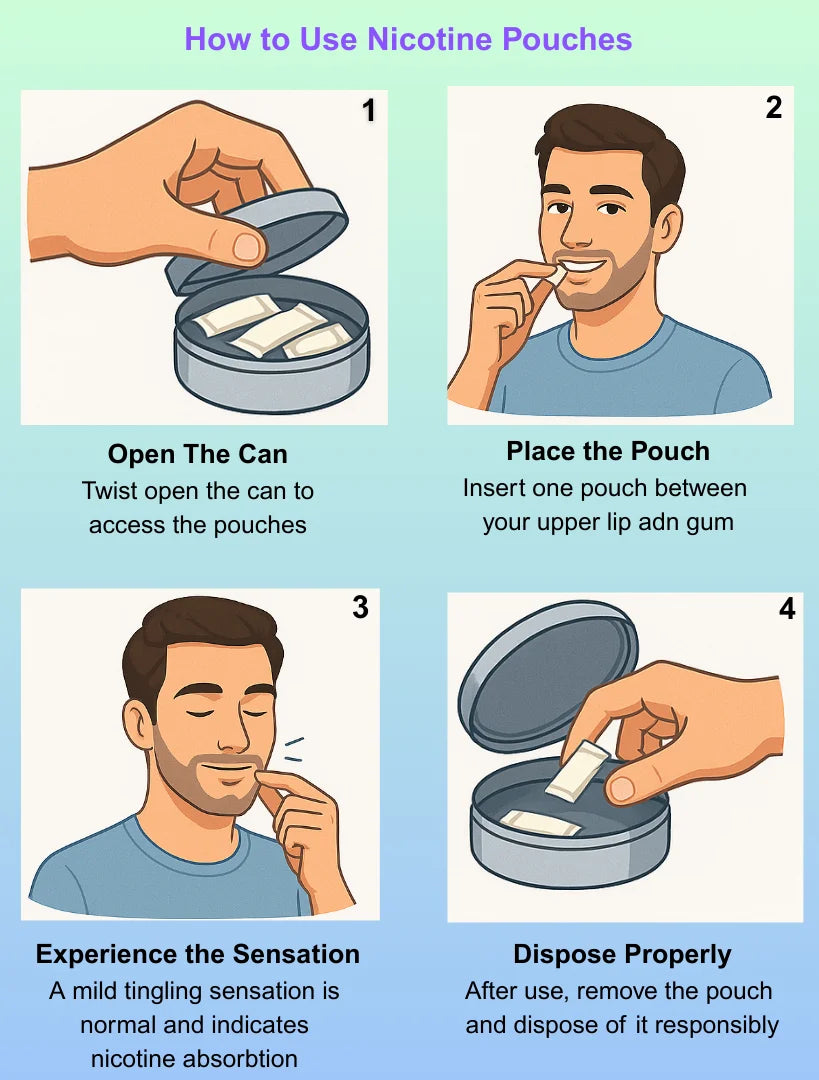 How to Use Nicotine Pouches

1

Open The Can
Twist open the can to access the pouches

2

Place the Pouch
Insert one pouch between your upper lip adn gum

3

Experience the Sensation
A mild tingling sensation is normal and indicates nicotine absorbtion

4

Dispose Properly
After use, remove the pouch and dispose of it responsibly